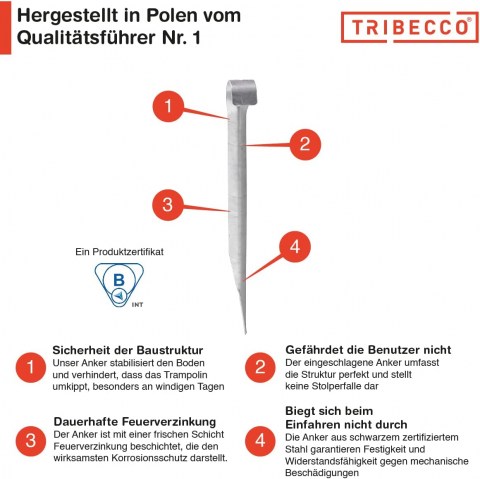 Hergestellt in Polen vom Qualitätsführer Nr. 1

TRIBECCO®

1

2

3

4

Ein Produktzertifikat

B

INT

1
Sicherheit der Baustruktur
Unser Anker stabilisiert den Boden und verhindert, dass das Trampolin umkippt, besonders an windigen Tagen

2
Gefährdet die Benutzer nicht
Der eingeschlagene Anker umfasst die Struktur perfekt und stellt keine Stolperfalle dar

3
Dauerhafte Feuerverzinkung
Der Anker ist mit einer frischen Schicht Feuerverzinkung beschichtet, die den wirksamsten Korrosionsschutz darstellt.

4
Biegt sich beim Einfahren nicht durch
Die Anker aus schwarzem zertifiziertem Stahl garantieren Festigkeit und Widerstandsfähigkeit gegen mechanische Beschädigungen